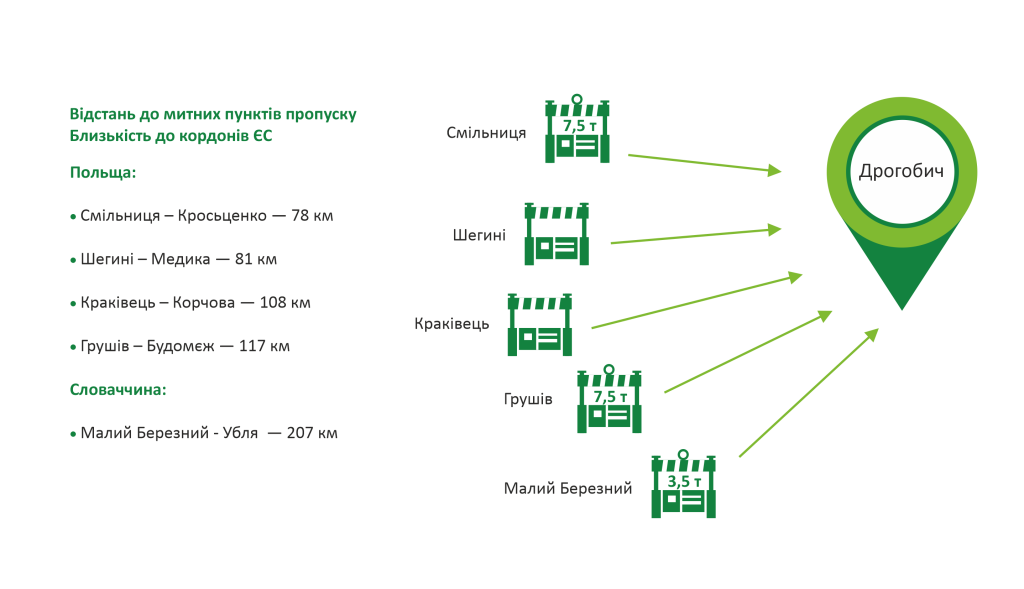 Відстань до митних пунктів пропуску
Близькість до кордонів ЄС

Польща:

• Смільниця – Кросьценко — 78 км

• Шегині – Медика — 81 км

• Краківець – Корчова — 108 км

• Грушів – Будомєж — 117 км

Словаччина:

• Малий Березний - Убля — 207 км

Смільниця
7,5 т

Шегині

Краківець

Грушів
7,5 т

Малий Березний
3,5 т

Дрогобич